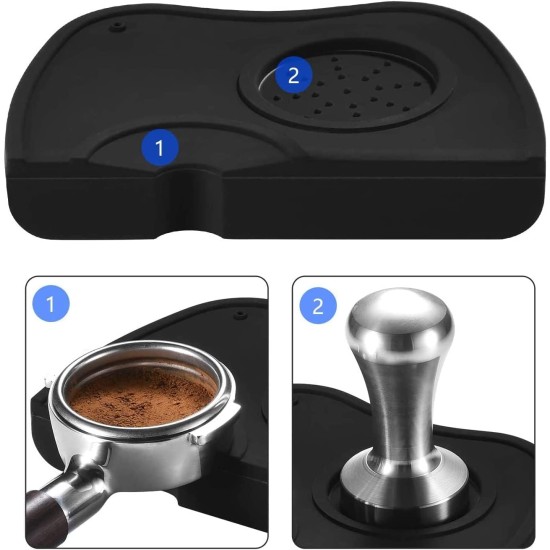 2
1
1
2